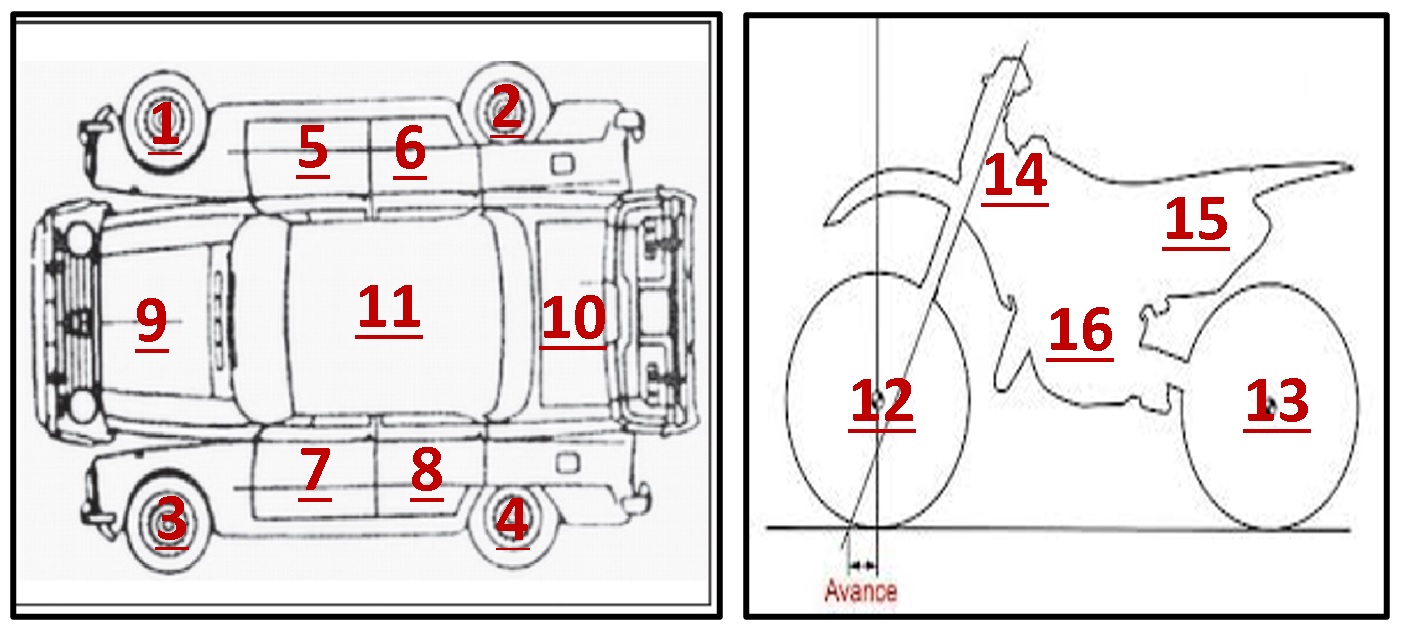 1
2
5
6
9
11
10
7
8
3
4

14
15
16
12
13
Avance